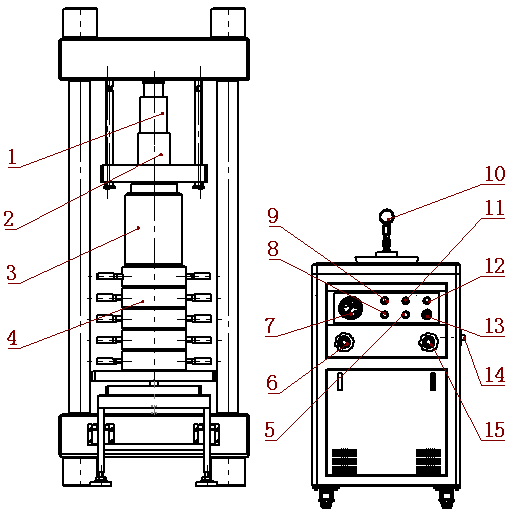 1
2
3
4
10
9
11
8
12
7
13
6
14
5
15